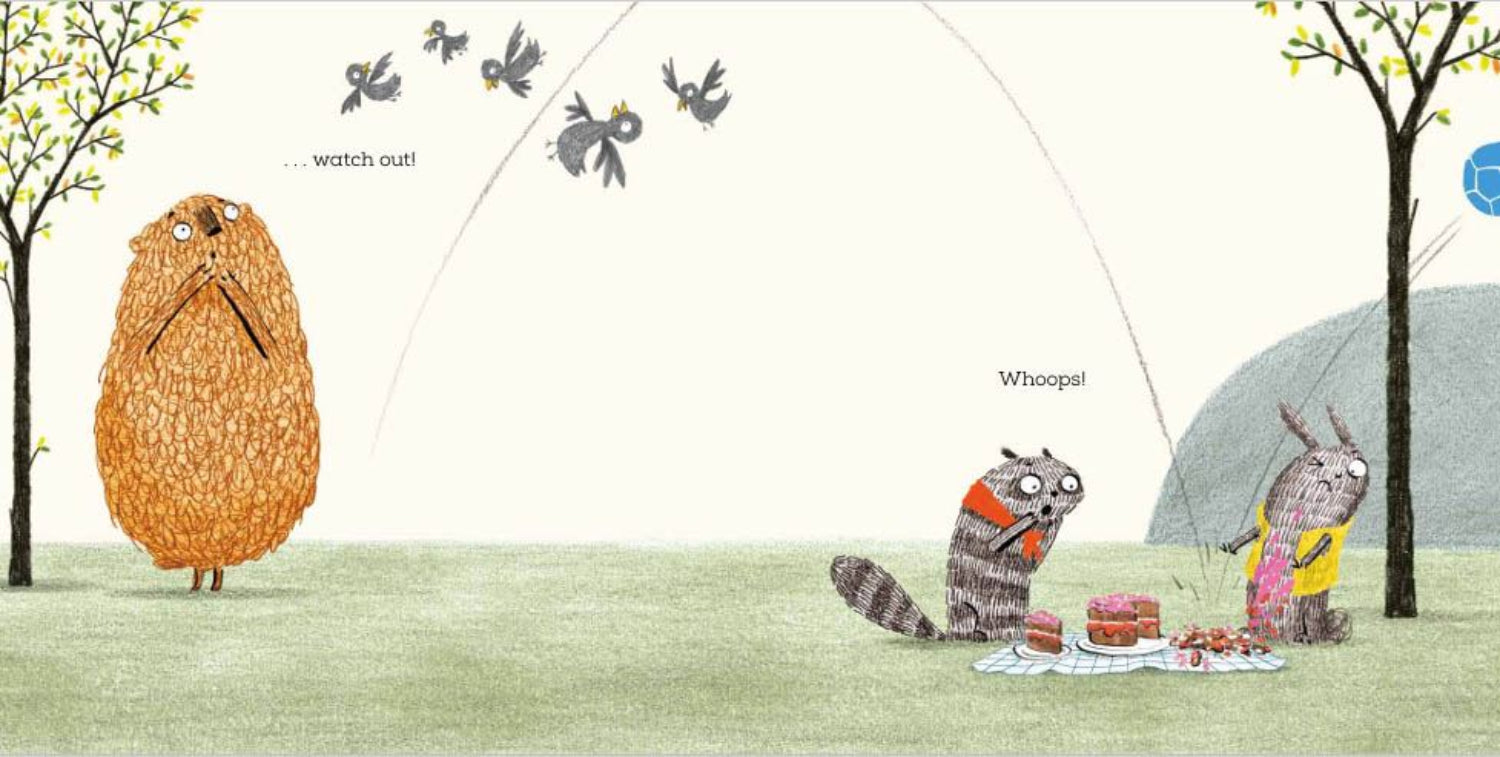 . . . watch out!

Whoops!